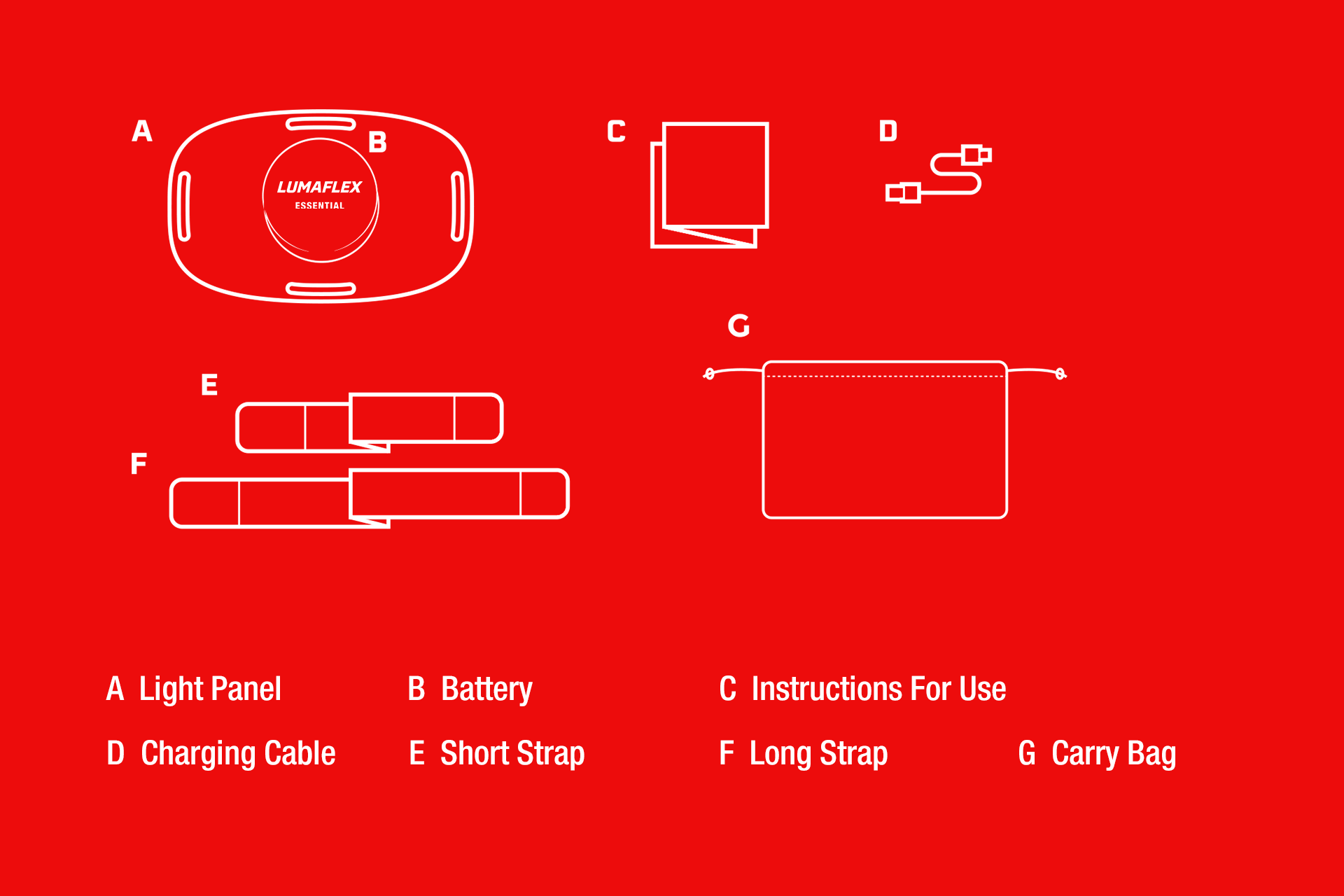 A
B
LUMAFLEX
ESSENTIAL

C

D

G

E

F

A Light Panel
B Battery
C Instructions For Use
D Charging Cable
E Short Strap
F Long Strap
G Carry Bag